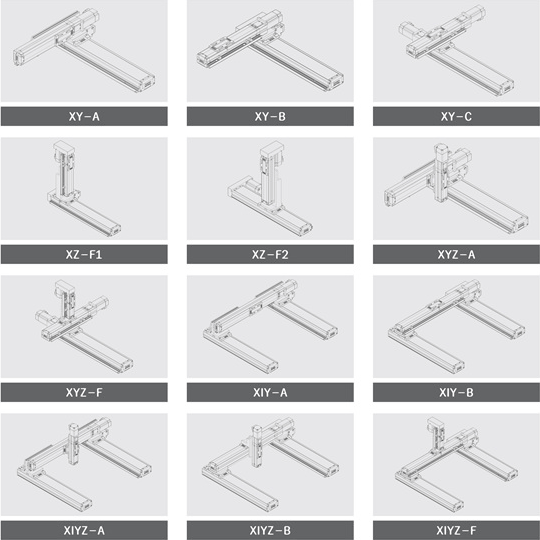 XY-A

XY-B

XY-C

XZ-F1

XZ-F2

XYZ-A

XYZ-F

XIY-A

XIY-B

XIYZ-A

XIYZ-B

XIYZ-F